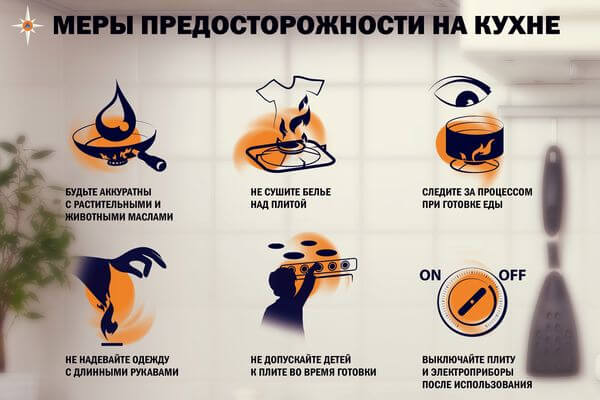 МЕРЫ ПРЕДОСТОРОЖНОСТИ НА КУХНЕ

БУДЬТЕ АККУРАТНЫ С РАСТИТЕЛЬНЫМИ И ЖИВОТНЫМИ МАСЛАМИ

НЕ СУШИТЕ БЕЛЬЕ НАД ПЛИТОЙ

СЛЕДИТЕ ЗА ПРОЦЕССОМ ПРИ ГОТОВКЕ ЕДЫ

НЕ НАДЕВАЙТЕ ОДЕЖДУ С ДЛИННЫМИ РУКАВАМИ

НЕ ДОПУСКАЙТЕ ДЕТЕЙ К ПЛИТЕ ВО ВРЕМЯ ГОТОВКИ

ON OFF

ВЫКЛЮЧАЙТЕ ПЛИТУ И ЭЛЕКТРОПРИБОРЫ ПОСЛЕ ИСПОЛЬЗОВАНИЯ